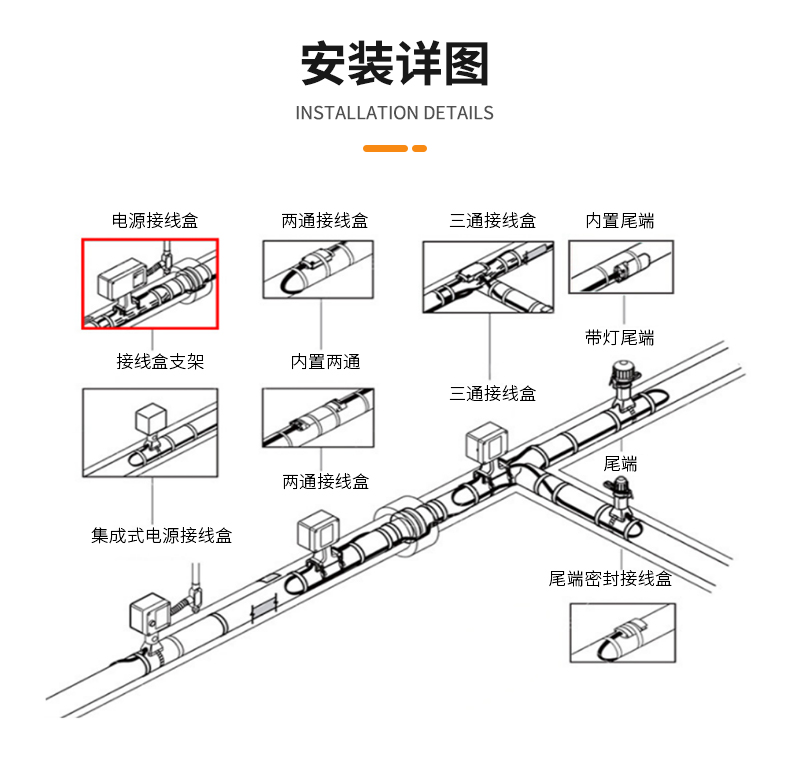 安装详图

INSTALLATION DETAILS

电源接线盒

两通接线盒

三通接线盒

内置尾端

接线盒支架

内置两通

带灯尾端

三通接线盒

两通接线盒

尾端

集成式电源接线盒

尾端密封接线盒