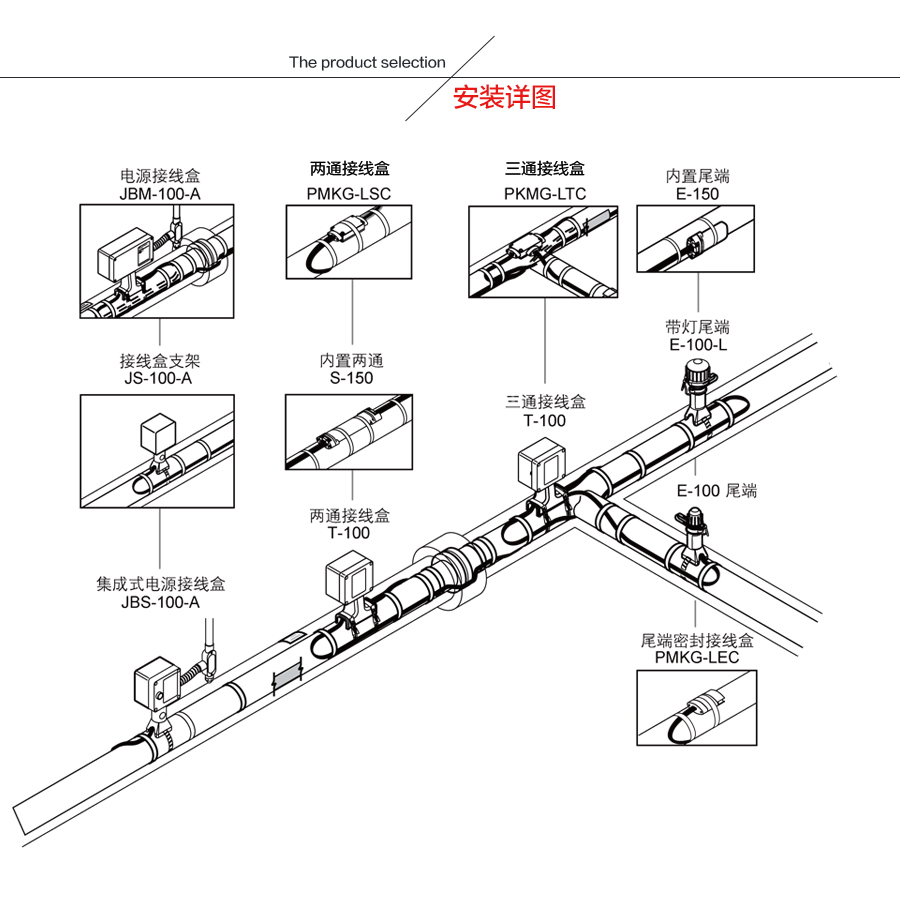 The product selection

安装详图

电源接线盒
JBM-100-A

两通接线盒
PMKG-LSC

三通接线盒
PKMG-LTC

内置尾端
E-150

接线盒支架
JS-100-A

内置两通
S-150

带灯尾端
E-100-L

三通接线盒
T-100

E-100 尾端

两通接线盒
T-100

集成式电源接线盒
JBS-100-A

尾端密封接线盒
PMKG-LEC